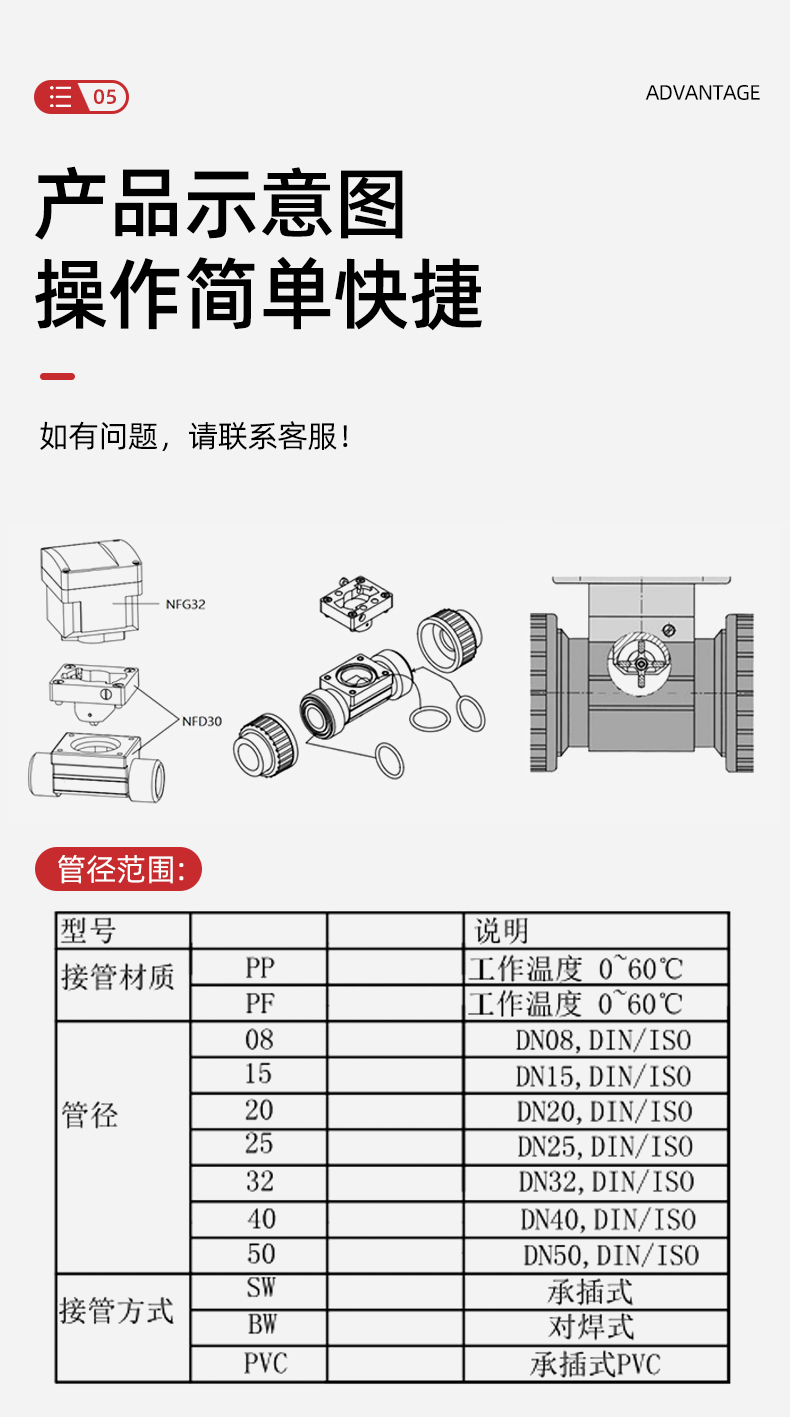 05

ADVANTAGE

产品示意图
操作简单快捷

如有问题，请联系客服！

NFG32

NFD30

管径范围:

| 型号 | | | 说明 |
|---|---|---|---|
| 接管材质 | PP | | 工作温度 0~60℃ |
| | PF | | 工作温度 0~60℃ |
| 管径 | 08 | | DN08, DIN/ISO |
| | 15 | | DN15, DIN/ISO |
| | 20 | | DN20, DIN/ISO |
| | 25 | | DN25, DIN/ISO |
| | 32 | | DN32, DIN/ISO |
| | 40 | | DN40, DIN/ISO |
| | 50 | | DN50, DIN/ISO |
| 接管方式 | SW | | 承插式 |
| | BW | | 对焊式 |
| | PVC | | 承插式PVC |