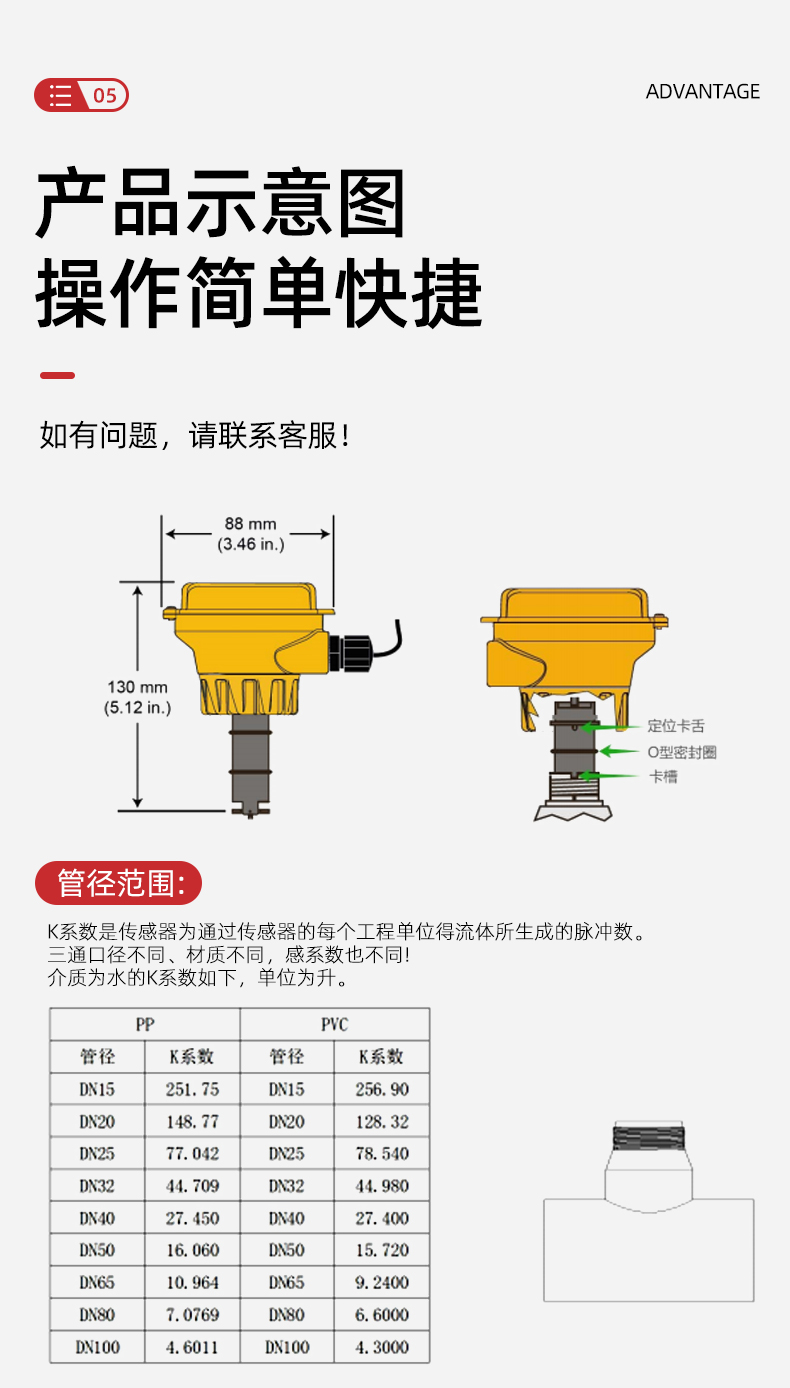 05

ADVANTAGE

产品示意图
操作简单快捷

如有问题，请联系客服！

88 mm
(3.46 in.)

130 mm
(5.12 in.)

定位卡舌
O型密封圈
卡槽

管径范围:

K系数是传感器为通过传感器的每个工程单位得流体所生成的脉冲数。
三通口径不同、材质不同，感系数也不同!
介质为水的K系数如下，单位为升。

| PP | | PVC | |
|---|---|---|---|
| 管径 | K系数 | 管径 | K系数 |
| DN15 | 251.75 | DN15 | 256.90 |
| DN20 | 148.77 | DN20 | 128.32 |
| DN25 | 77.042 | DN25 | 78.540 |
| DN32 | 44.709 | DN32 | 44.980 |
| DN40 | 27.450 | DN40 | 27.400 |
| DN50 | 16.060 | DN50 | 15.720 |
| DN65 | 10.964 | DN65 | 9.2400 |
| DN80 | 7.0769 | DN80 | 6.6000 |
| DN100 | 4.6011 | DN100 | 4.3000 |